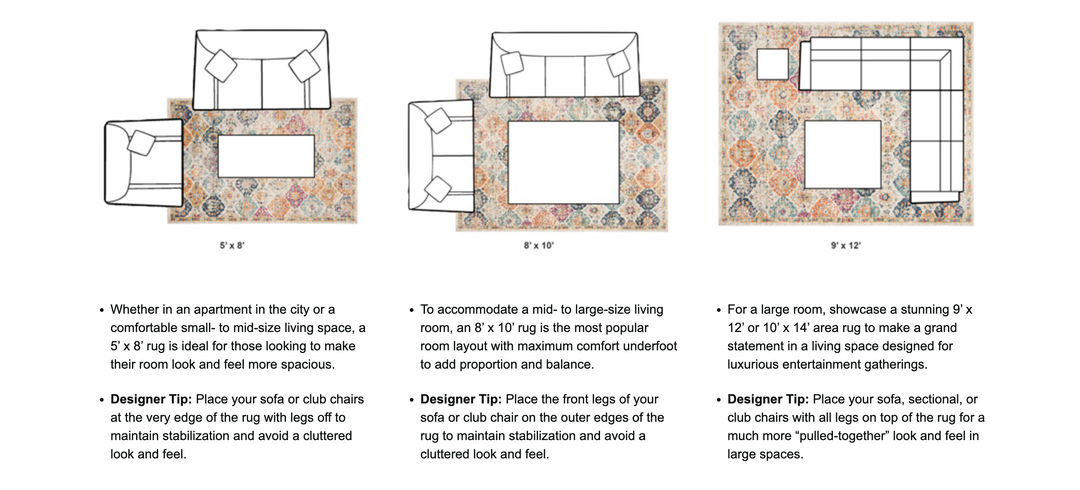 5' x 8'

- Whether in an apartment in the city or a comfortable small- to mid-size living space, a 5' x 8' rug is ideal for those looking to make their room look and feel more spacious.

- **Designer Tip:** Place your sofa or club chairs at the very edge of the rug with legs off to maintain stabilization and avoid a cluttered look and feel.

8' x 10'

- To accommodate a mid- to large-size living room, an 8' x 10' rug is the most popular room layout with maximum comfort underfoot to add proportion and balance.

- **Designer Tip:** Place the front legs of your sofa or club chair on the outer edges of the rug to maintain stabilization and avoid a cluttered look and feel.

9' x 12'

- For a large room, showcase a stunning 9' x 12' or 10' x 14' area rug to make a grand statement in a living space designed for luxurious entertainment gatherings.

- **Designer Tip:** Place your sofa, sectional, or club chairs with all legs on top of the rug for a much more "pulled-together" look and feel in large spaces.